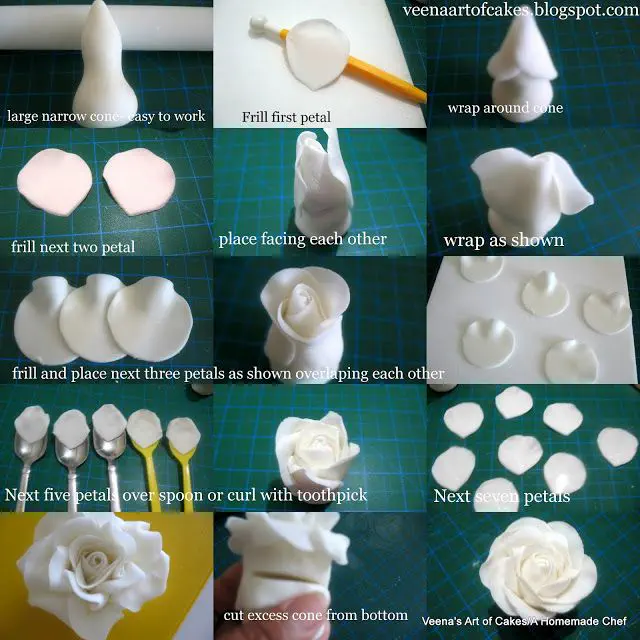 veenaartofcakes.blogspot.com

large narrow cone- easy to work

Frill first petal

wrap around cone

frill next two petal

place facing each other

wrap as shown

frill and place next three petals as shown overlaping each other

Next five petals over spoon or curl with toothpick

Next seven petals

cut excess cone from bottom

Veena's Art of Cakes/A Homemade Chef