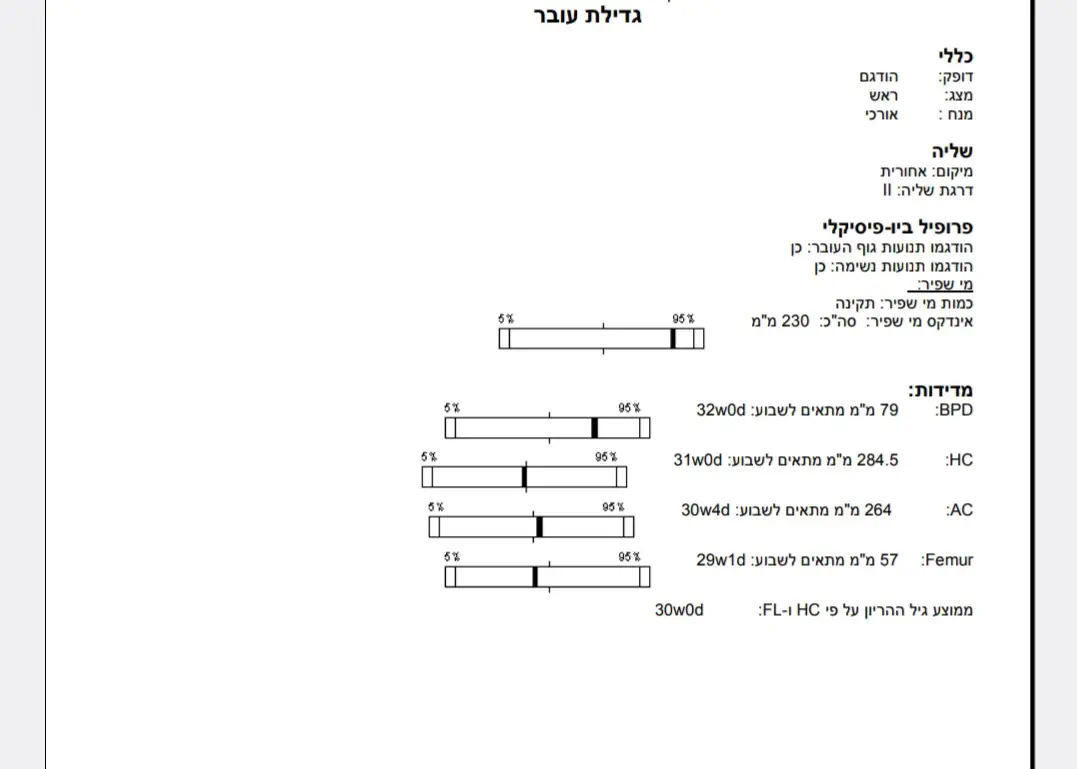 גדילת עובר

כללי
דופק: הודגם
מצג: ראש
מנח : אורכי

שליה
מיקום: אחורית
דרגת שליה: II

פרופיל ביו-פיסיקלי
הודגמו תנועות גוף העובר: כן
הודגמו תנועות נשימה: כן
מי שפיר:
כמות מי שפיר: תקינה
אינדקס מי שפיר: סה"כ: 230 מ"מ

5% 95%

מדידות:
BPD: 79 מ"מ מתאים לשבוע: 32w0d

5% 95%

HC: 284.5 מ"מ מתאים לשבוע: 31w0d

5% 95%

AC: 264 מ"מ מתאים לשבוע: 30w4d

5% 95%

Femur: 57 מ"מ מתאים לשבוע: 29w1d

5% 95%

ממוצע גיל ההריון על פי HC ו-FL: 30w0d